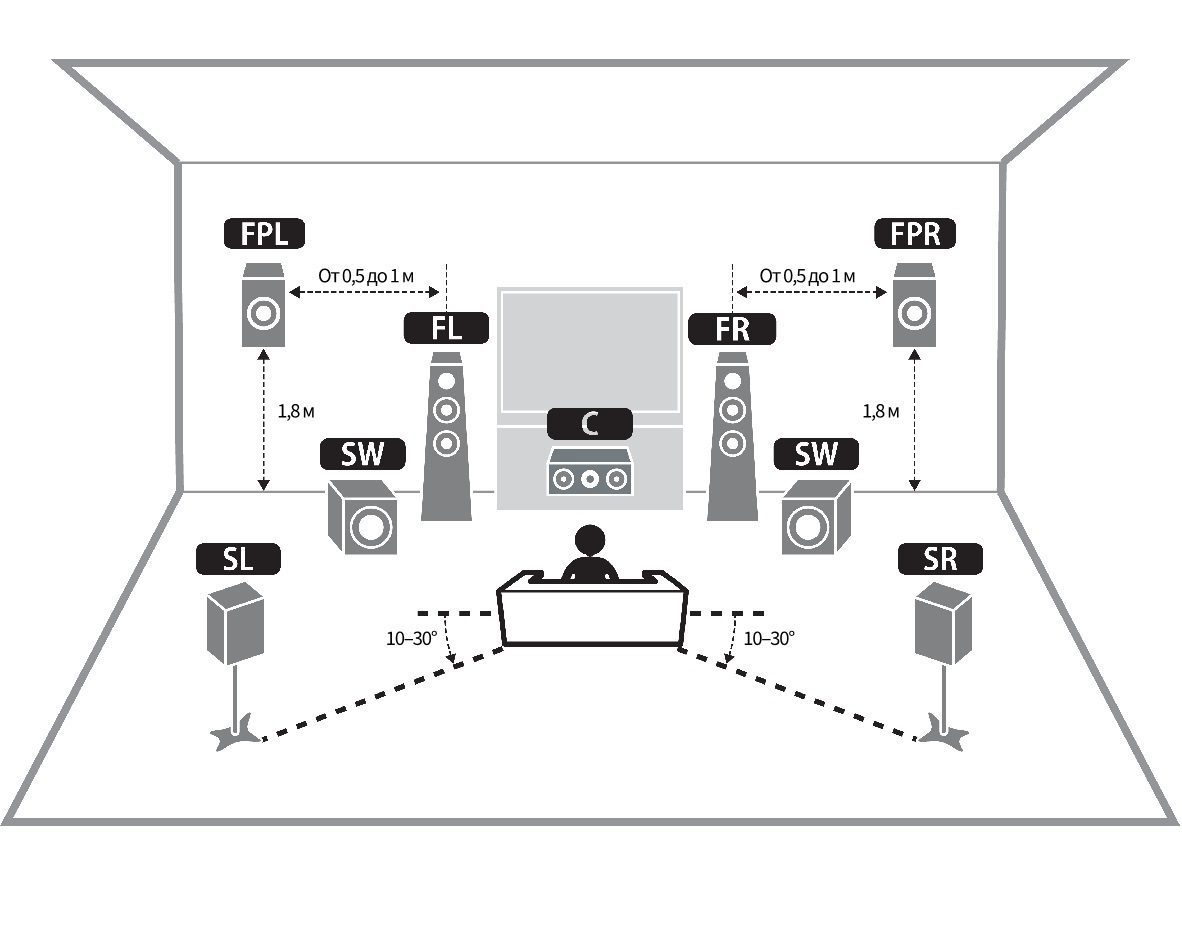 FPL
От 0,5 до 1 м
FPR
От 0,5 до 1 м
FL
FR
1,8 м
1,8 м
C
SW
SW
SL
SR
10–30°
10–30°